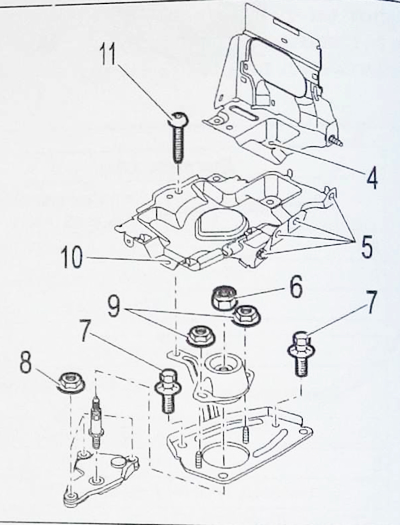 11

4

5

10

6

9

7

7

8