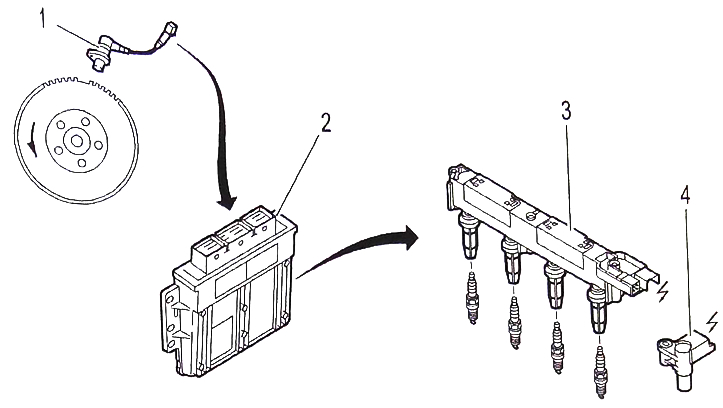 1
2
3
4