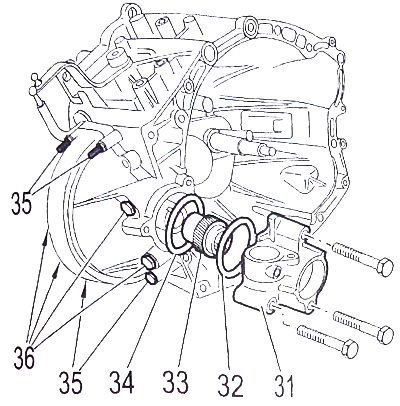 35

36

35

34

33

32

31