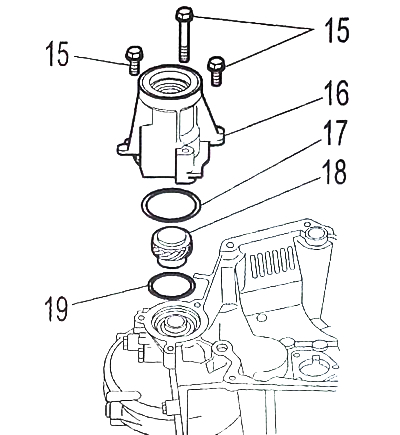 15
15
16
17
18
19