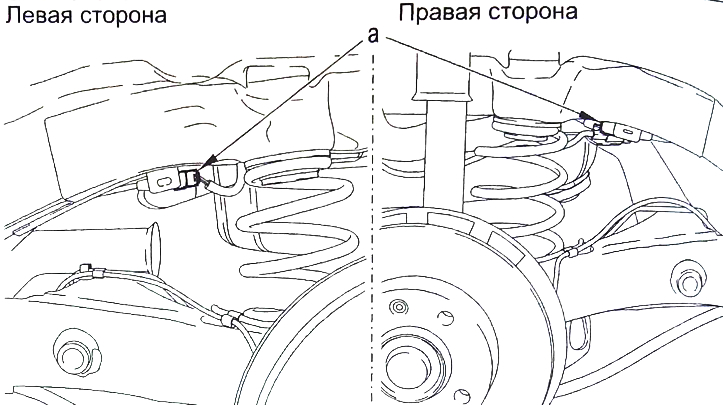 Левая сторона

Правая сторона

a