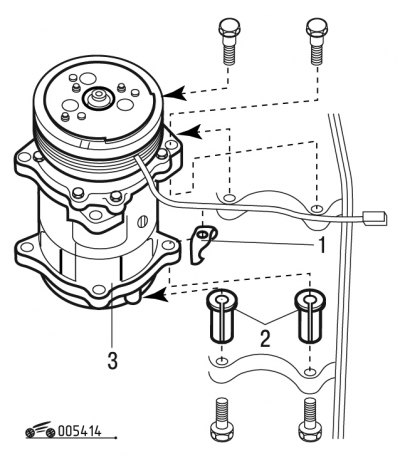 1
2
3
005414