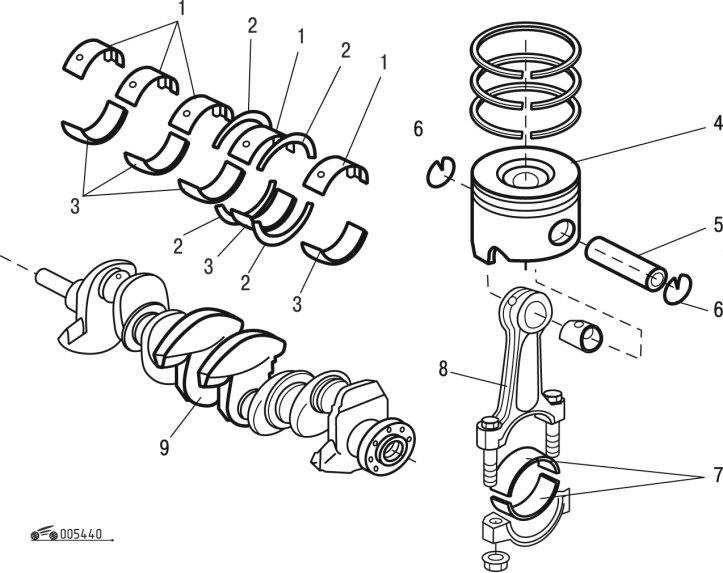 1
2
1
2
1
3
2
3
2
3
6
4
5
6
8
9
7
005440