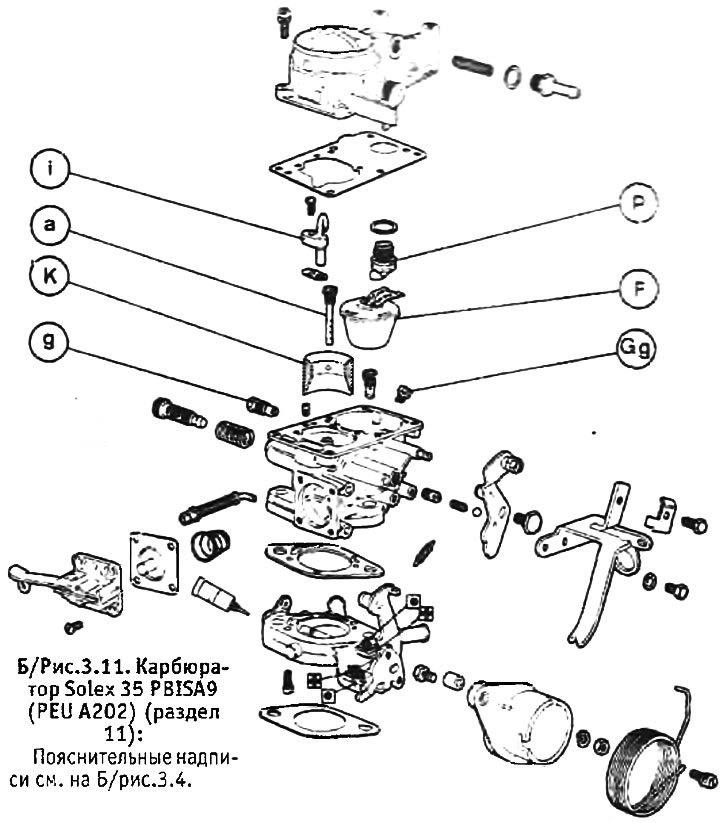 i
a
K
g
P
F
Gg

Б/Рис.3.11. Карбюратор Solex 35 PBISA9 (PEU A202) (раздел 11):
Пояснительные надписи см. на Б/рис.3.4.