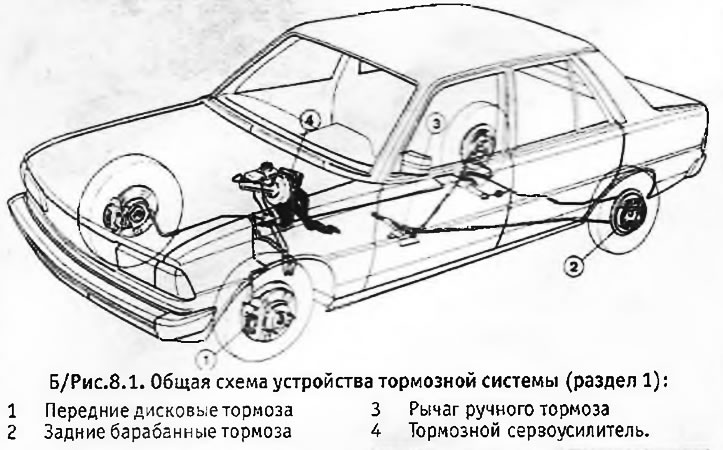 4

3

2

1

Б/Рис.8.1. Общая схема устройства тормозной системы (раздел 1):

1 Передние дисковые тормоза
2 Задние барабанные тормоза

3 Рычаг ручного тормоза
4 Тормозной сервоусилитель.