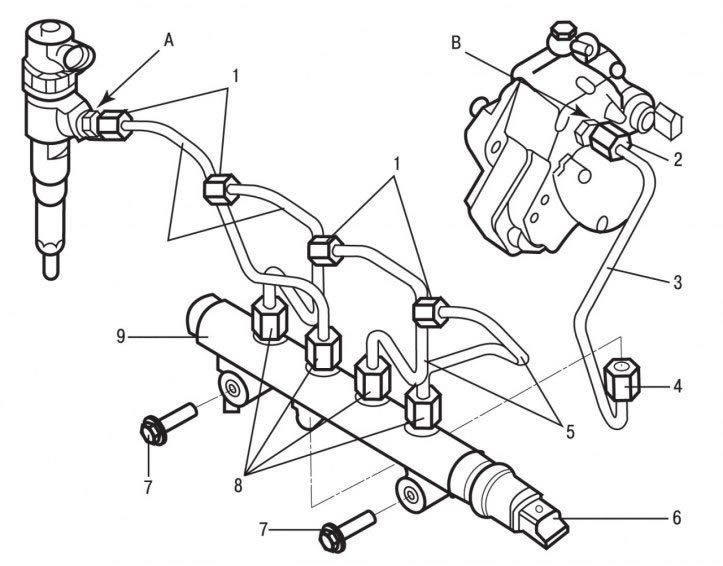 A
1
B
2
1
3
9
4
5
7
8
7
6