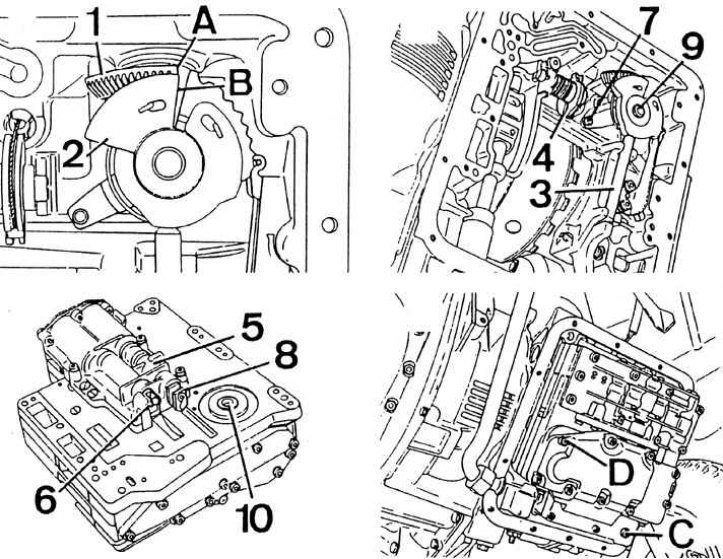 1
A
B
2

7
9
4
3

5
8
6
10

D
C