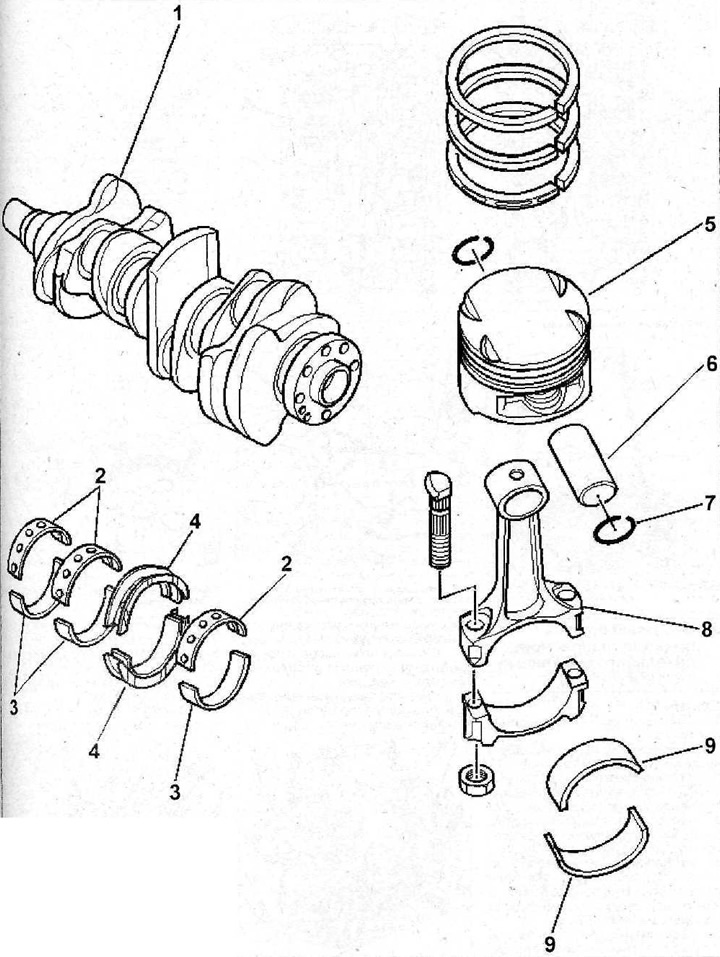 1
5
6
7
2
4
2
8
3
4
3
9
9