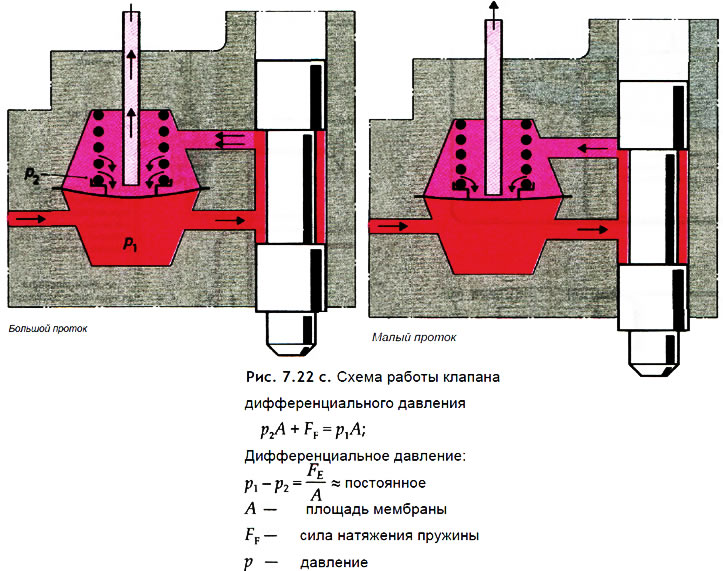 $p_2$

$p_1$

Большой проток

Малый проток

Рис. 7.22 с. Схема работы клапана дифференциального давления

$p_2A + F_F = p_1A;$

Дифференциальное давление:

$p_1 - p_2 = \frac{F_E}{A} \approx$ постоянное

$A$ — площадь мембраны

$F_F$ — сила натяжения пружины

$p$ — давление