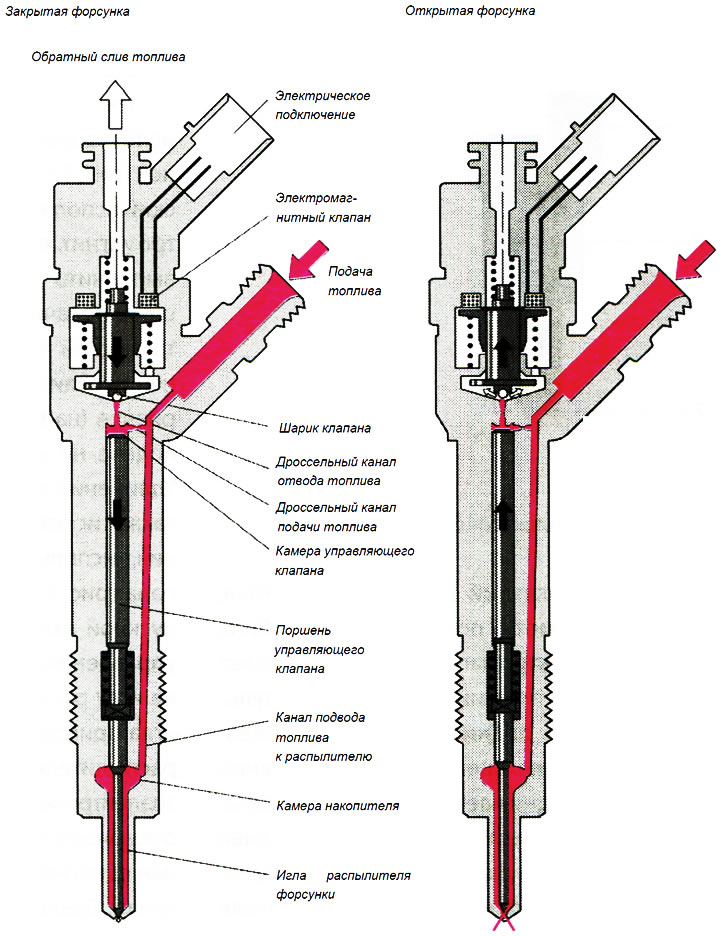 Закрытая форсунка

Открытая форсунка

Обратный слив топлива

Электрическое подключение

Электромагнитный клапан

Подача топлива

Шарик клапана

Дроссельный канал отвода топлива

Дроссельный канал подачи топлива

Камера управляющего клапана

Поршень управляющего клапана

Канал подвода топлива к распылителю

Камера накопителя

Игла распылителя форсунки