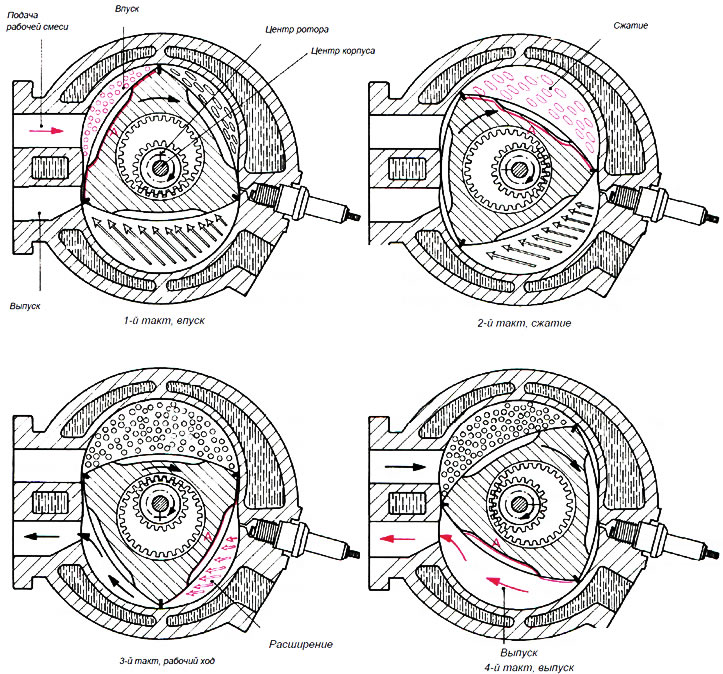 Подача рабочей смеси

Впуск

Центр ротора

Центр корпуса

Выпуск

1-й такт, впуск

Сжатие

2-й такт, сжатие

Расширение

3-й такт, рабочий ход

Выпуск

4-й такт, выпуск