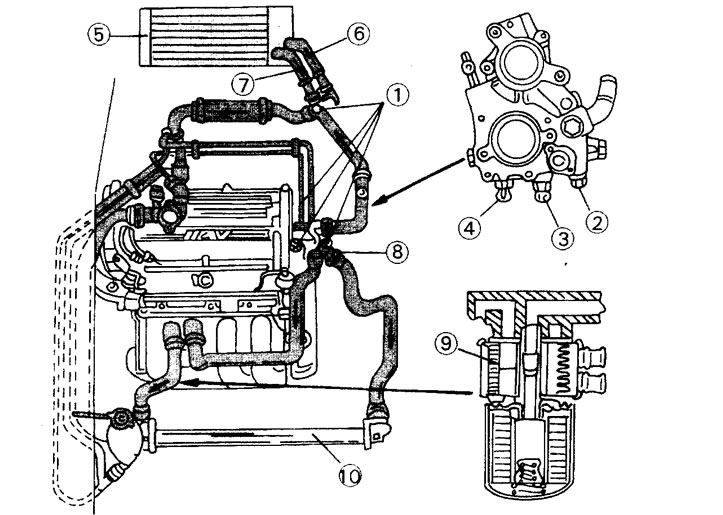 5
6
7
1
4
3
2
8
9
10