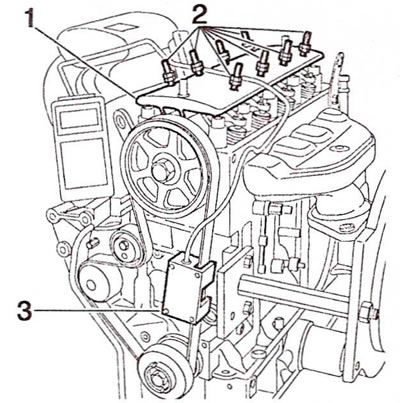 1
2
3