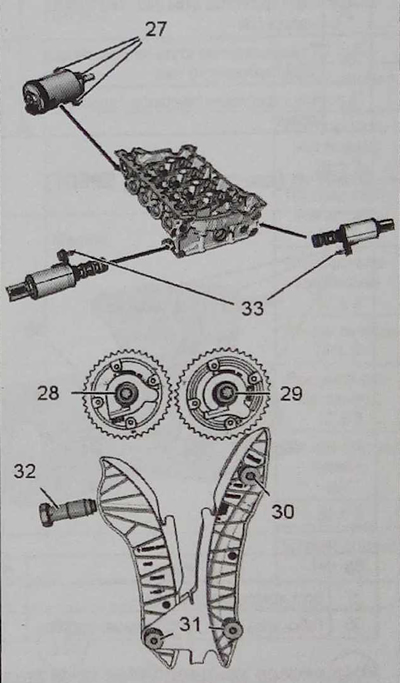 27

33

28

29

32

30

31