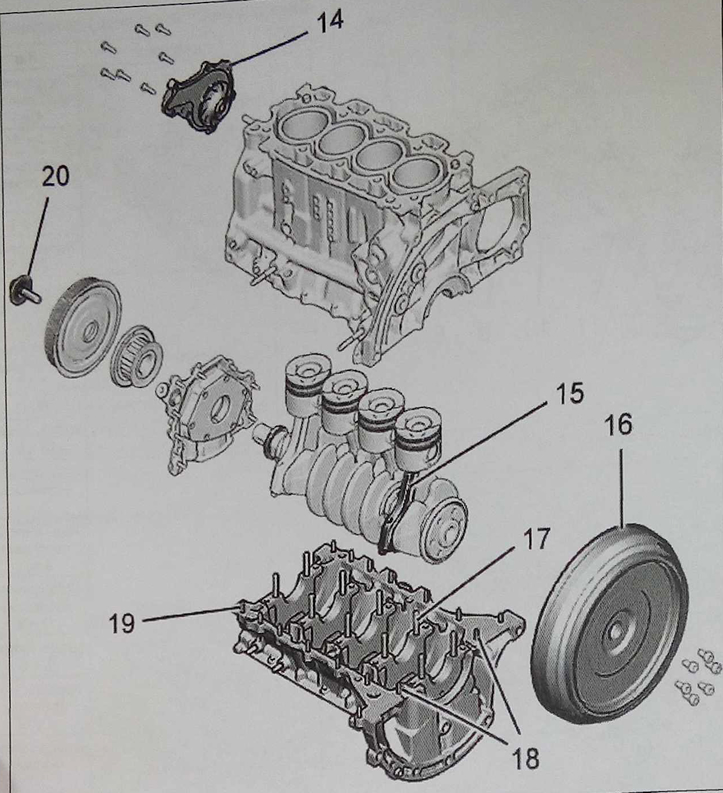 14
20
15
16
17
19
18