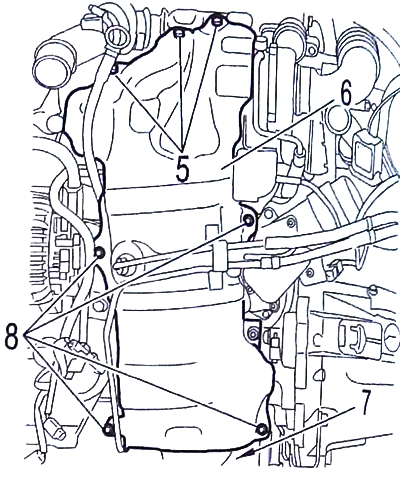 6
5
8
7