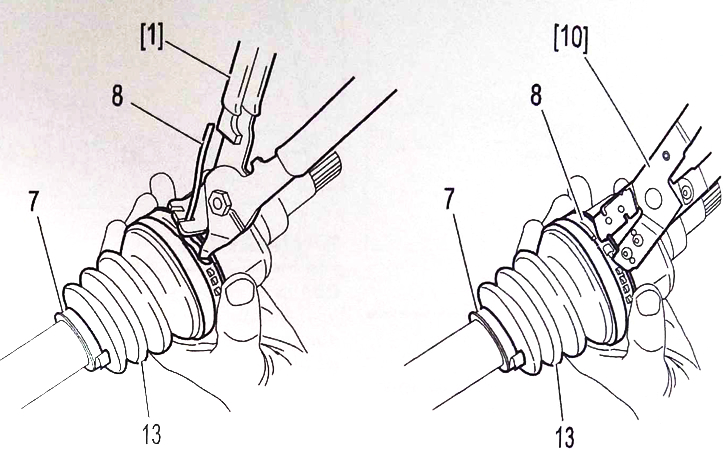 [1]
8
7
13

[10]
8
7
13