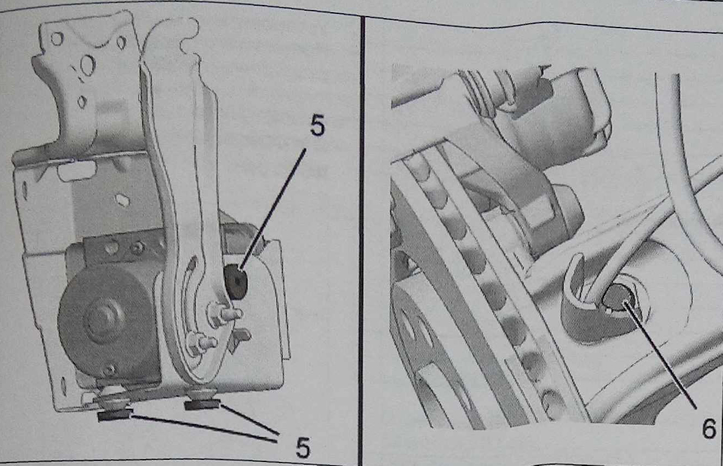 5
5
6