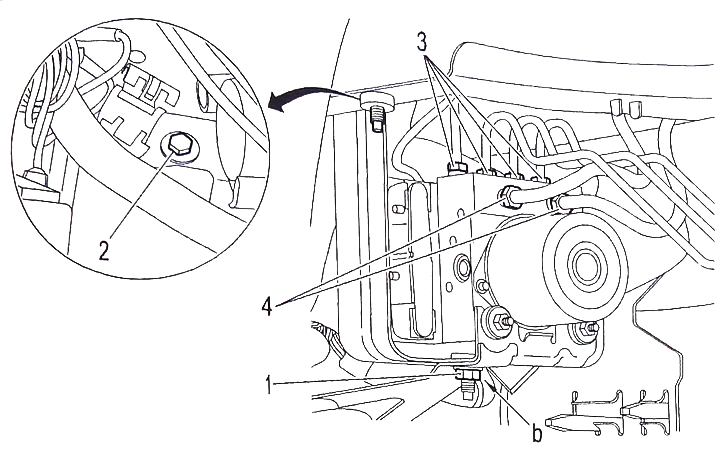 3
2
4
1
b