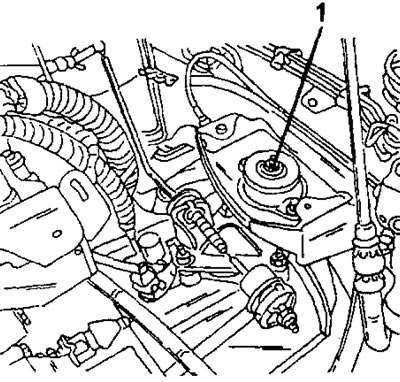 1