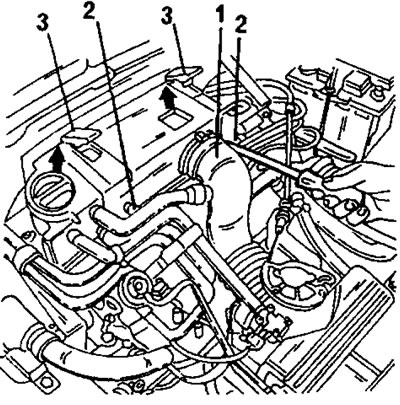 3
2
3
1
2