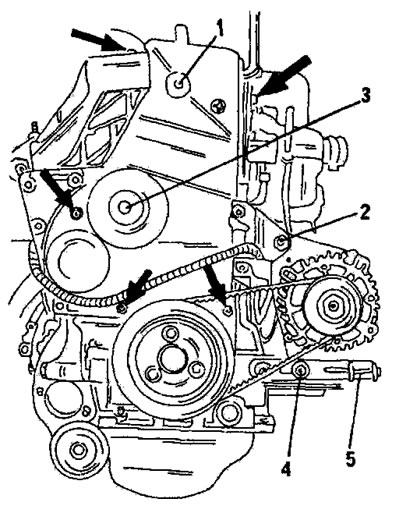 1
3
2
4
5