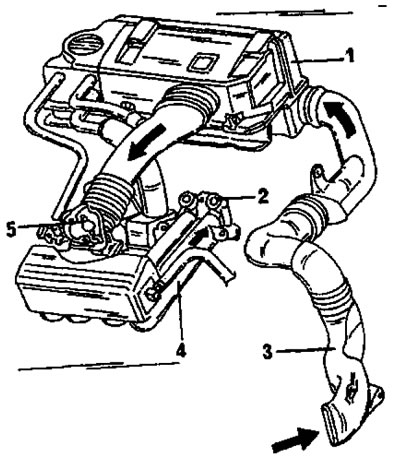 1
2
5
4
3