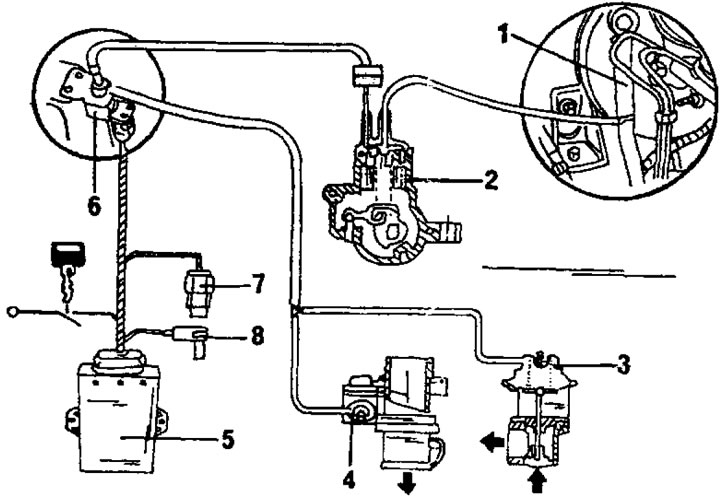 1
2
6
7
8
3
5
4