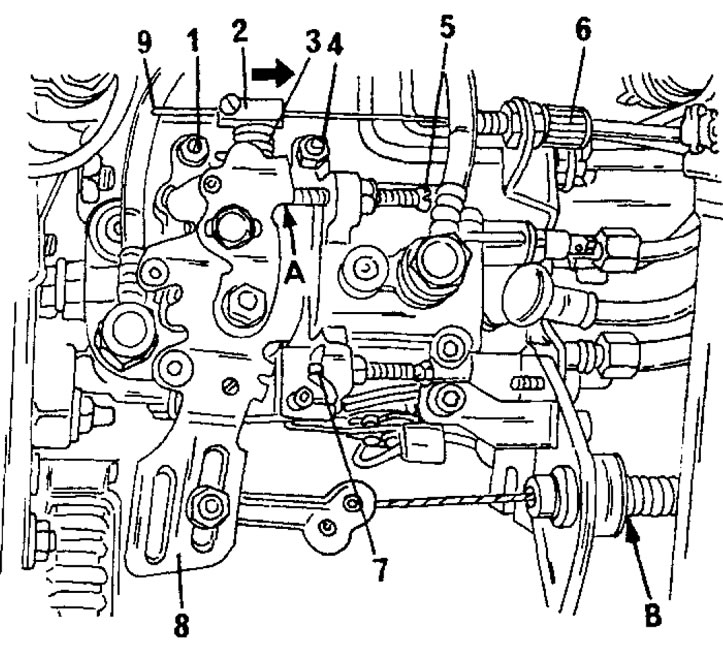 9 1 2 3 4 5 6

A

7

8

B