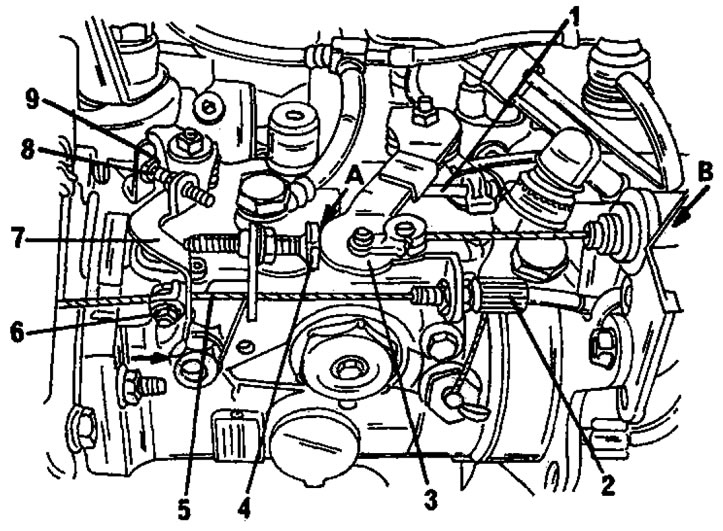 1
9
8
A
B
7
6
5
4
3
2